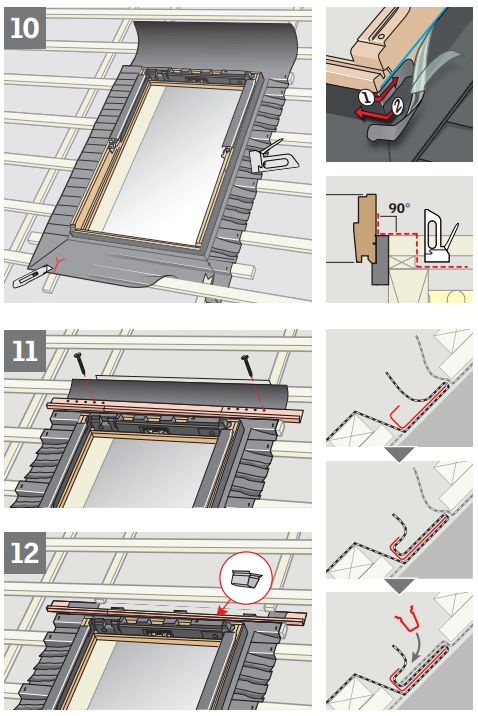 10

1

2

90°

11

12