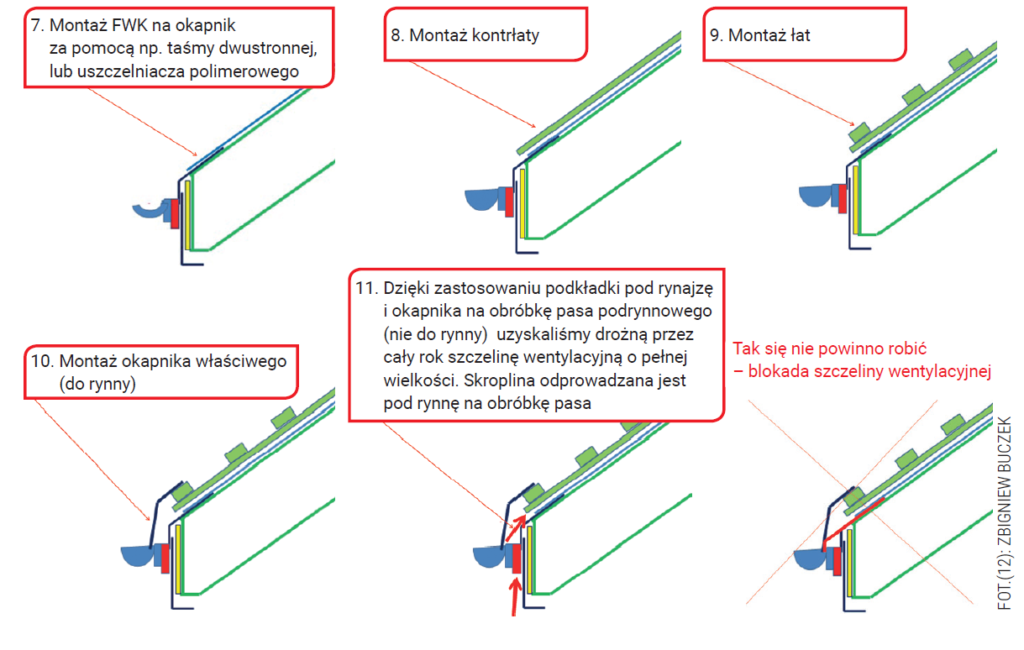 7. Montaż FWK na okapnik za pomocą np. taśmy dwustronnej, lub uszczelniacza polimerowego

8. Montaż kontrłaty

9. Montaż łat

10. Montaż okapnika właściwego (do rynny)

11. Dzięki zastosowaniu podkładki pod rynajzę i okapnika na obróbkę pasa podrynnowego (nie do rynny) uzyskaliśmy drożną przez cały rok szczelinę wentylacyjną o pełnej wielkości. Skroplina odprowadzana jest pod rynnę na obróbkę pasa

Tak się nie powinno robić – blokada szczeliny wentylacyjnej

FOT.(12): ZBIGNIEW BUCZEK