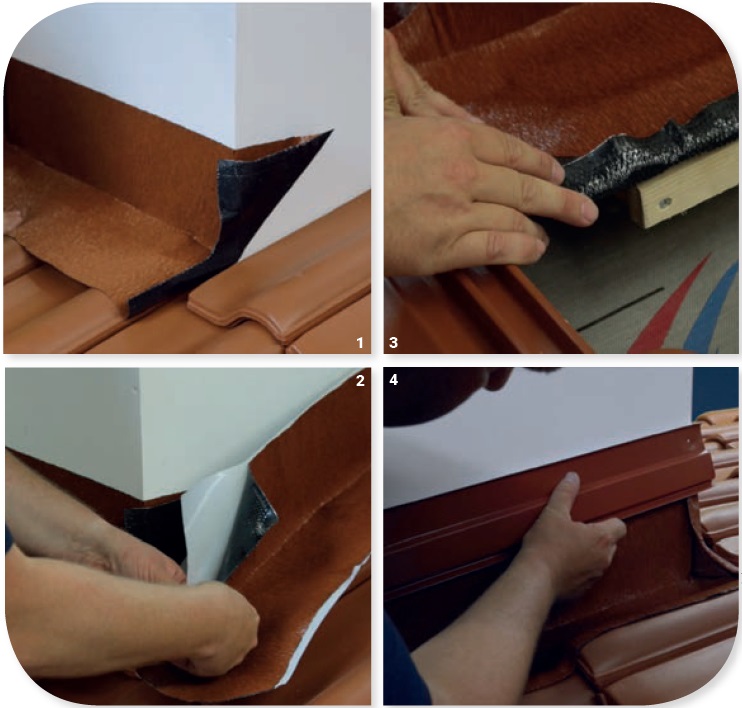 1

3

2

4